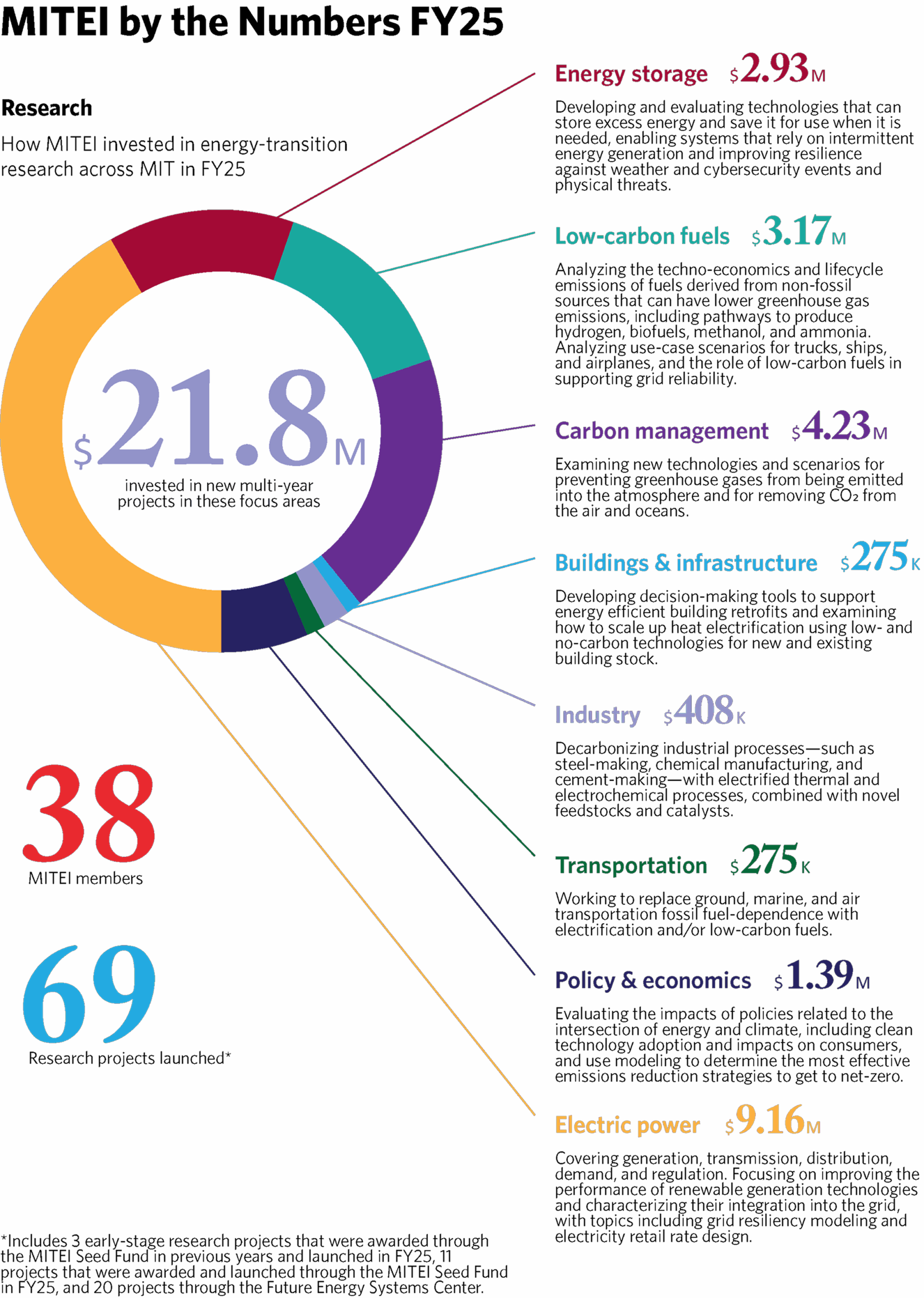 MITEI by the Numbers FY25

Research

How MITEI invested in energy-transition research across MIT in FY25

$21.8M
invested in new multi-year projects in these focus areas

38
MITEI members

69
Research projects launched*

*Includes 3 early-stage research projects that were awarded through the MITEI Seed Fund in previous years and launched in FY25, 11 projects that were awarded and launched through the MITEI Seed Fund in FY25, and 20 projects through the Future Energy Systems Center.

Energy storage $2.93M

Developing and evaluating technologies that can store excess energy and save it for use when it is needed, enabling systems that rely on intermittent energy generation and improving resilience against weather and cybersecurity events and physical threats.

Low-carbon fuels $3.17M

Analyzing the techno-economics and lifecycle emissions of fuels derived from non-fossil sources that can have lower greenhouse gas emissions, including pathways to produce hydrogen, biofuels, methanol, and ammonia. Analyzing use-case scenarios for trucks, ships, and airplanes, and the role of low-carbon fuels in supporting grid reliability.

Carbon management $4.23M

Examining new technologies and scenarios for preventing greenhouse gases from being emitted into the atmosphere and for removing $CO_2$ from the air and oceans.

Buildings & infrastructure $275K

Developing decision-making tools to support energy efficient building retrofits and examining how to scale up heat electrification using low- and no-carbon technologies for new and existing building stock.

Industry $408K

Decarbonizing industrial processes—such as steel-making, chemical manufacturing, and cement-making—with electrified thermal and electrochemical processes, combined with novel feedstocks and catalysts.

Transportation $275K

Working to replace ground, marine, and air transportation fossil fuel-dependence with electrification and/or low-carbon fuels.

Policy & economics $1.39M

Evaluating the impacts of policies related to the intersection of energy and climate, including clean technology adoption and impacts on consumers, and use modeling to determine the most effective emissions reduction strategies to get to net-zero.

Electric power $9.16M

Covering generation, transmission, distribution, demand, and regulation. Focusing on improving the performance of renewable generation technologies and characterizing their integration into the grid, with topics including grid resiliency modeling and electricity retail rate design.