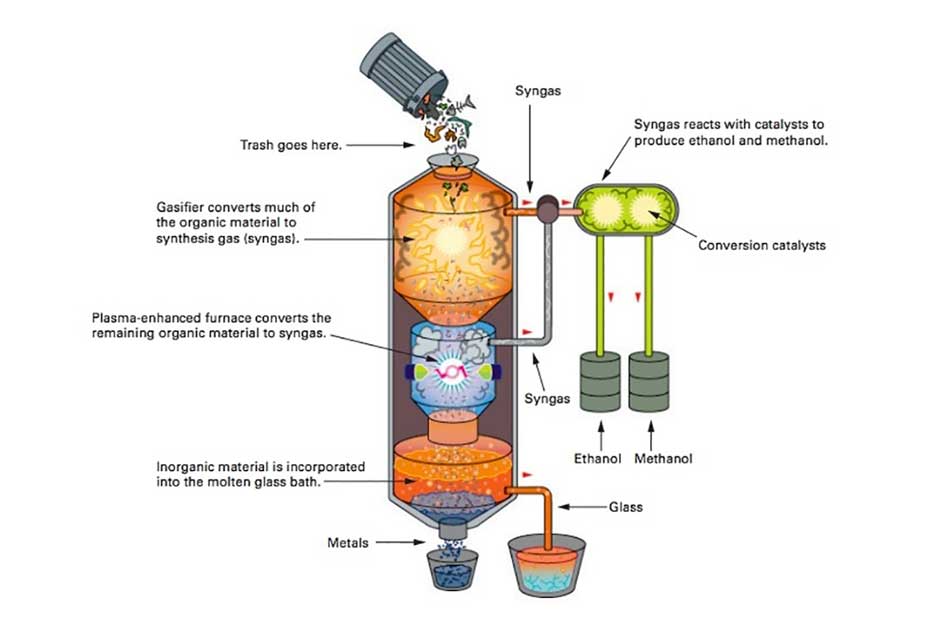 Syngas

Syngas reacts with catalysts to produce ethanol and methanol.

Trash goes here.

Gasifier converts much of the organic material to synthesis gas (syngas).

Conversion catalysts

Plasma-enhanced furnace converts the remaining organic material to syngas.

Syngas

Ethanol

Methanol

Inorganic material is incorporated into the molten glass bath.

Glass

Metals